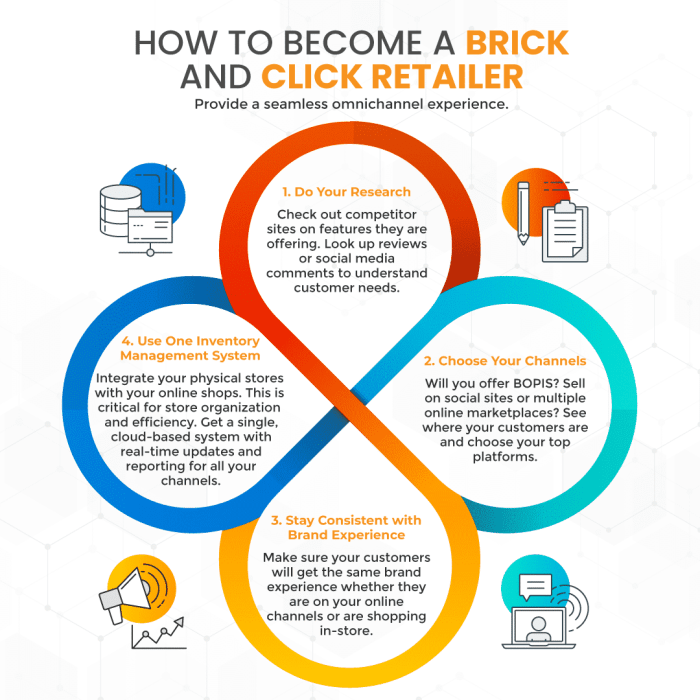 HOW TO BECOME A BRICK AND CLICK RETAILER

Provide a seamless omnichannel experience.

1. Do Your Research

Check out competitor sites on features they are offering. Look up reviews or social media comments to understand customer needs.

2. Choose Your Channels

Will you offer BOPIS? Sell on social sites or multiple online marketplaces? See where your customers are and choose your top platforms.

3. Stay Consistent with Brand Experience

Make sure your customers will get the same brand experience whether they are on your online channels or are shopping in-store.

4. Use One Inventory Management System

Integrate your physical stores with your online shops. This is critical for store organization and efficiency. Get a single, cloud-based system with real-time updates and reporting for all your channels.